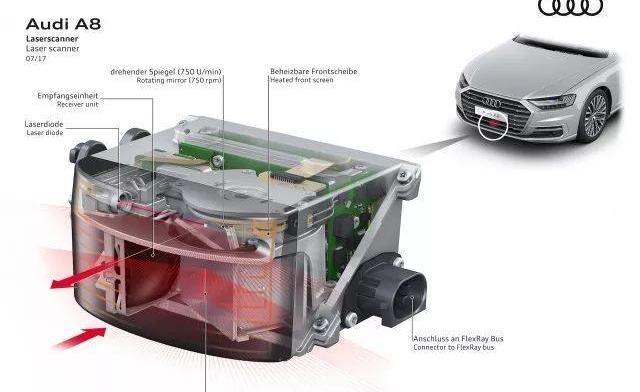 Audi A8
Laserscanner
Laser scanner
07/17

drehender Spiegel (750 U/min)
Rotating mirror (750 rpm)

Beheizbare Frontscheibe
Heated front screen

Empfangseinheit
Receiver unit

Laserdiode
Laser diode

Anschluss an FlexRay Bus
Connector to FlexRay bus